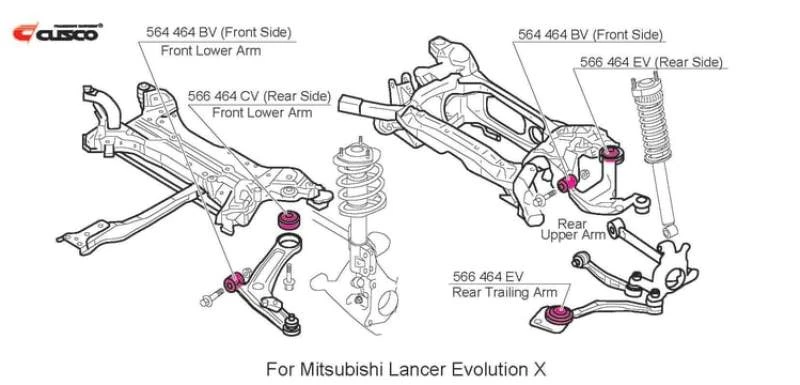 CUSCO

564 464 BV (Front Side)
Front Lower Arm

566 464 CV (Rear Side)
Front Lower Arm

564 464 BV (Front Side)

566 464 EV (Rear Side)

Rear
Upper Arm

566 464 EV
Rear Trailing Arm

For Mitsubishi Lancer Evolution X