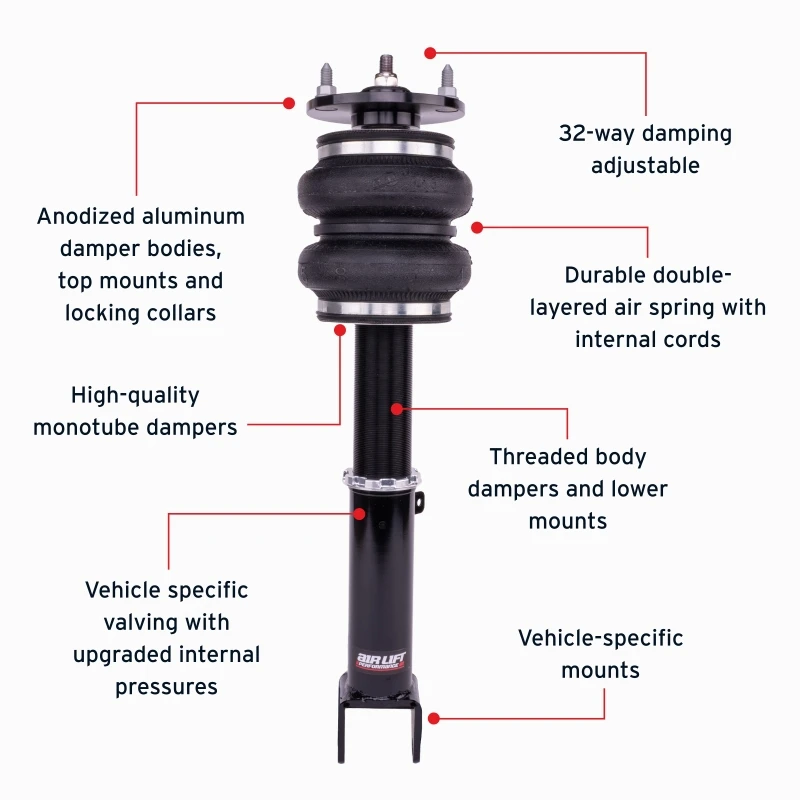 32-way damping adjustable

Anodized aluminum damper bodies, top mounts and locking collars

Durable double-layered air spring with internal cords

High-quality monotube dampers

Threaded body dampers and lower mounts

Vehicle specific valving with upgraded internal pressures

Vehicle-specific mounts

AIR LIFT PERFORMANCE