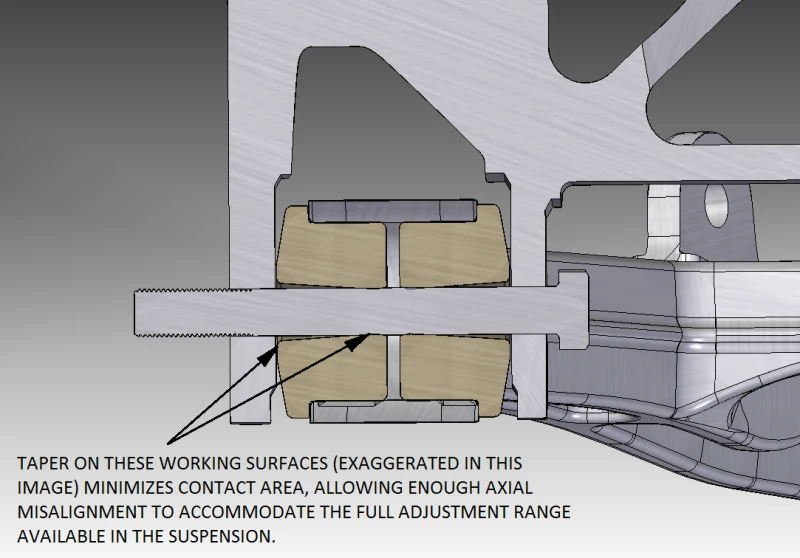 TAPER ON THESE WORKING SURFACES (EXAGGERATED IN THIS IMAGE) MINIMIZES CONTACT AREA, ALLOWING ENOUGH AXIAL MISALIGNMENT TO ACCOMMODATE THE FULL ADJUSTMENT RANGE AVAILABLE IN THE SUSPENSION.