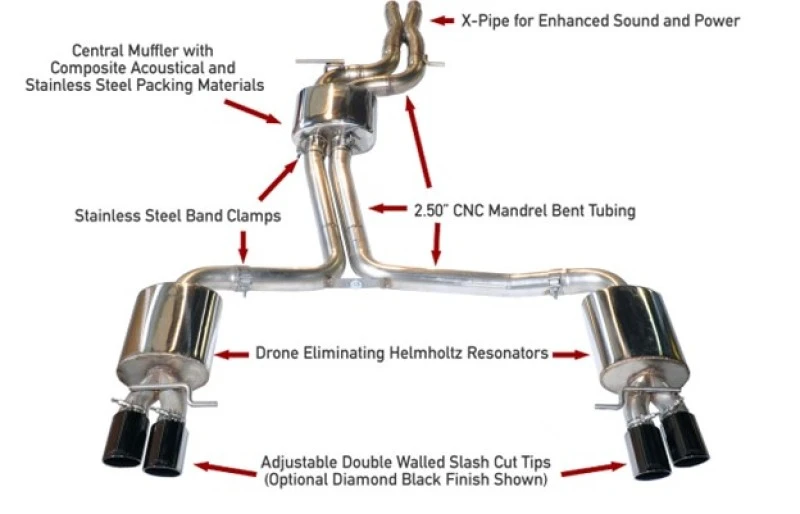 X-Pipe for Enhanced Sound and Power

Central Muffler with Composite Acoustical and Stainless Steel Packing Materials

Stainless Steel Band Clamps

2.50" CNC Mandrel Bent Tubing

Drone Eliminating Helmholtz Resonators

Adjustable Double Walled Slash Cut Tips (Optional Diamond Black Finish Shown)