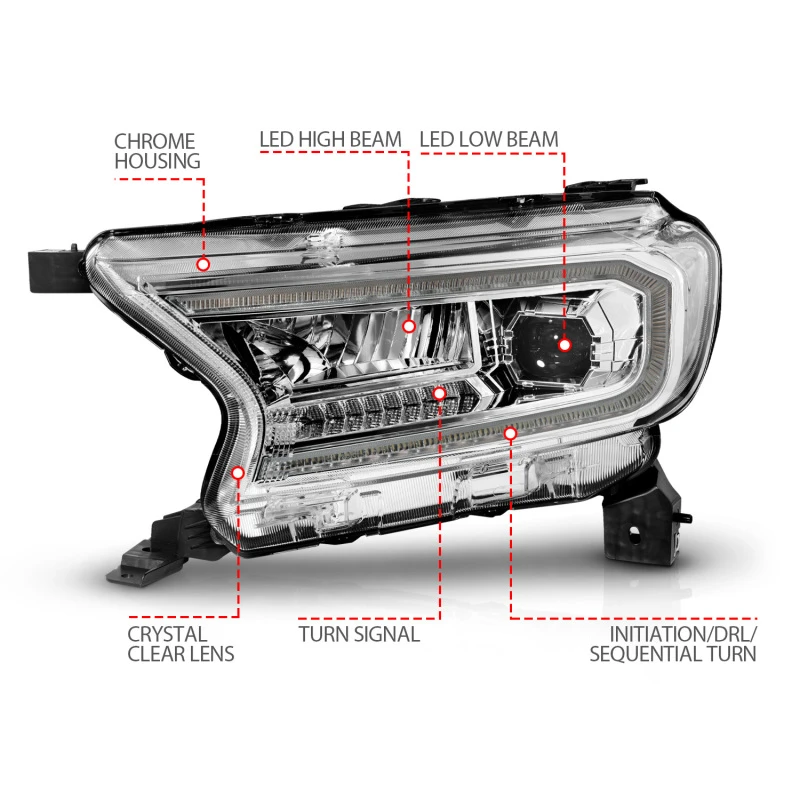 CHROME HOUSING

LED HIGH BEAM

LED LOW BEAM

CRYSTAL CLEAR LENS

TURN SIGNAL

INITIATION/DRL/ SEQUENTIAL TURN