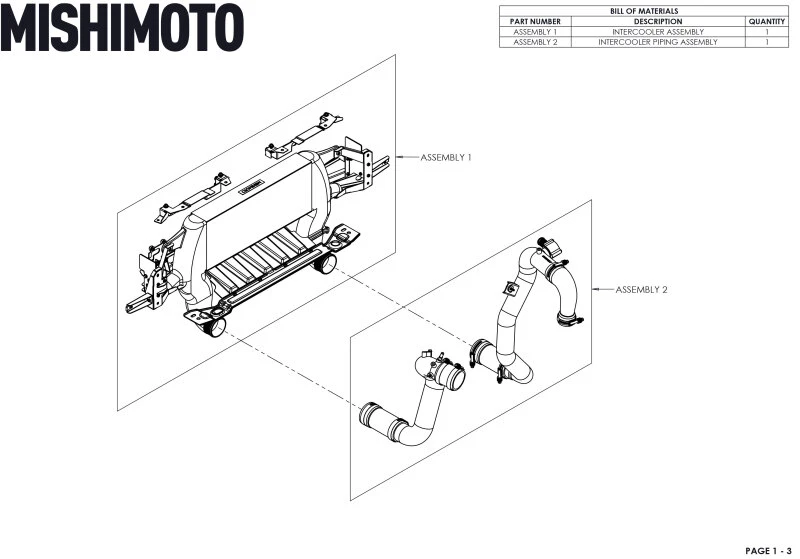 MISHIMOTO

BILL OF MATERIALS

| PART NUMBER | DESCRIPTION | QUANTITY |
|---|---|---|
| ASSEMBLY 1 | INTERCOOLER ASSEMBLY | 1 |
| ASSEMBLY 2 | INTERCOOLER PIPING ASSEMBLY | 1 |

ASSEMBLY 1

ASSEMBLY 2

PAGE 1 - 3