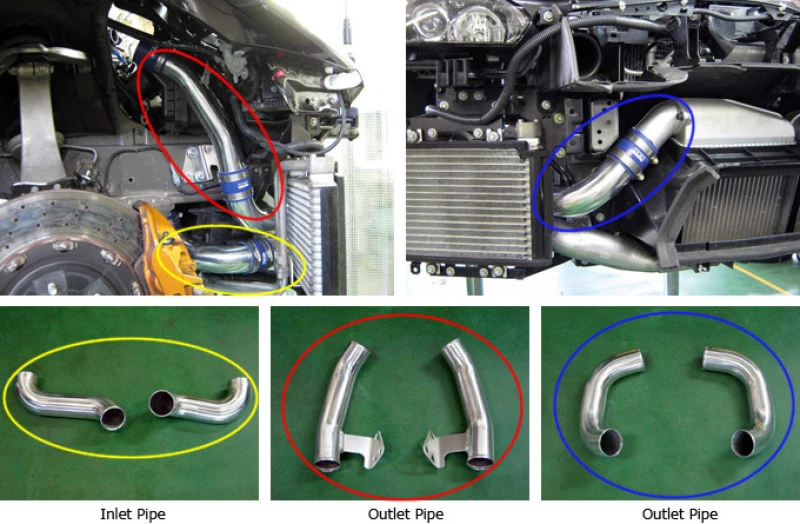 Inlet Pipe

Outlet Pipe

Outlet Pipe