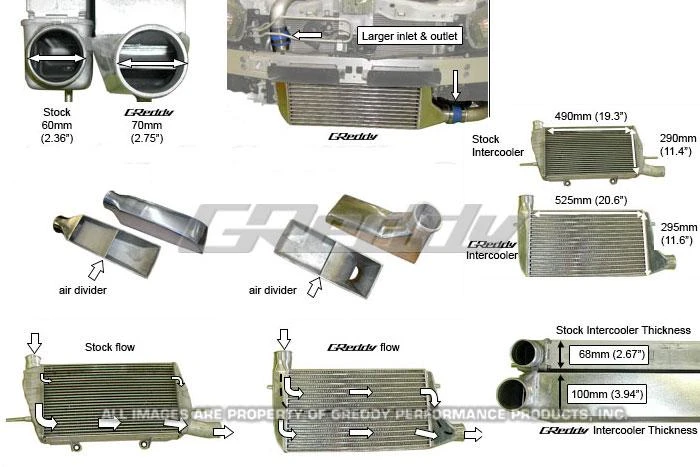 Stock
60mm
(2.36")

GReddy
70mm
(2.75")

Larger inlet & outlet

GReddy

490mm (19.3")

Stock
Intercooler

290mm
(11.4")

525mm (20.6")

GReddy
Intercooler

295mm
(11.6")

GReddy

air divider

air divider

Stock flow

GReddy flow

Stock Intercooler Thickness

68mm (2.67")

100mm (3.94")

GReddy Intercooler Thickness

ALL IMAGES ARE PROPERTY OF GREDDY PERFORMANCE PRODUCTS, INC.