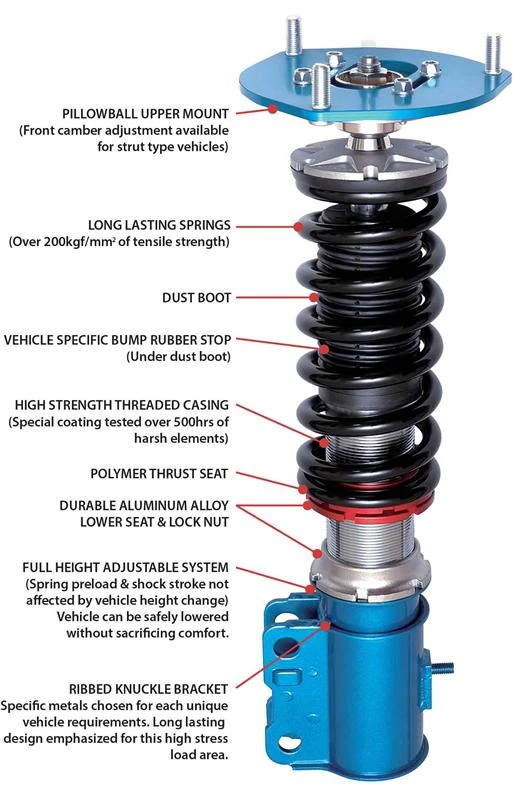 PILLOWBALL UPPER MOUNT
(Front camber adjustment available for strut type vehicles)

LONG LASTING SPRINGS
(Over 200kgf/mm² of tensile strength)

DUST BOOT

VEHICLE SPECIFIC BUMP RUBBER STOP
(Under dust boot)

HIGH STRENGTH THREADED CASING
(Special coating tested over 500hrs of harsh elements)

POLYMER THRUST SEAT

DURABLE ALUMINUM ALLOY
LOWER SEAT & LOCK NUT

FULL HEIGHT ADJUSTABLE SYSTEM
(Spring preload & shock stroke not affected by vehicle height change)
Vehicle can be safely lowered without sacrificing comfort.

RIBBED KNUCKLE BRACKET
Specific metals chosen for each unique vehicle requirements. Long lasting design emphasized for this high stress load area.